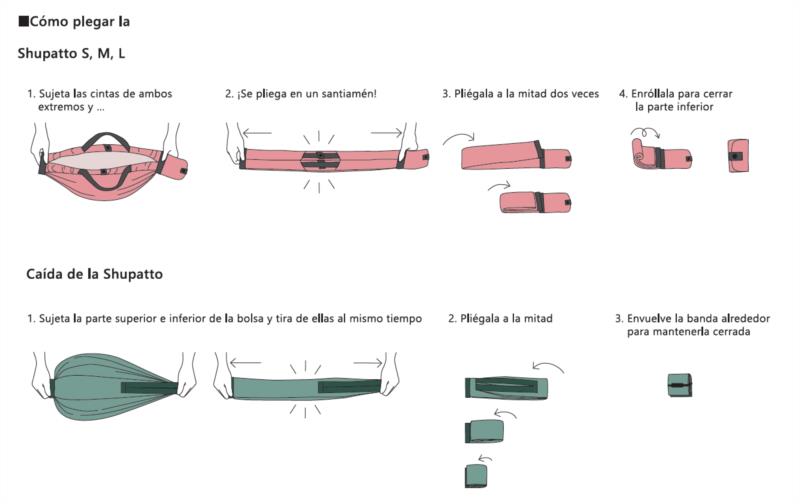 ■Cómo plegar la

Shupatto S, M, L

1. Sujeta las cintas de ambos extremos y ...

2. ¡Se pliega en un santiamén!

3. Pliégala a la mitad dos veces

4. Enróllala para cerrar la parte inferior

Caída de la Shupatto

1. Sujeta la parte superior e inferior de la bolsa y tira de ellas al mismo tiempo

2. Pliégala a la mitad

3. Envuelve la banda alrededor para mantenerla cerrada